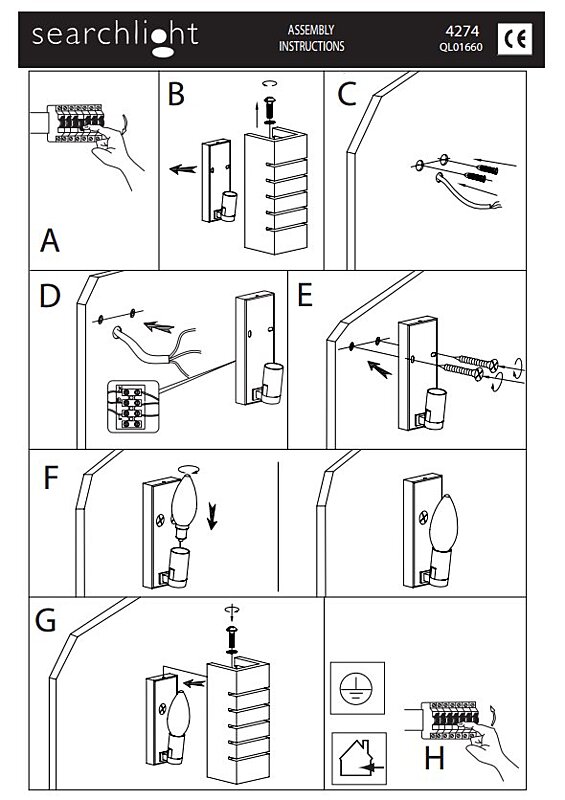 searchlight

ASSEMBLY INSTRUCTIONS

4274
QL01660

CE

A

B

C

D

E

F

G

H