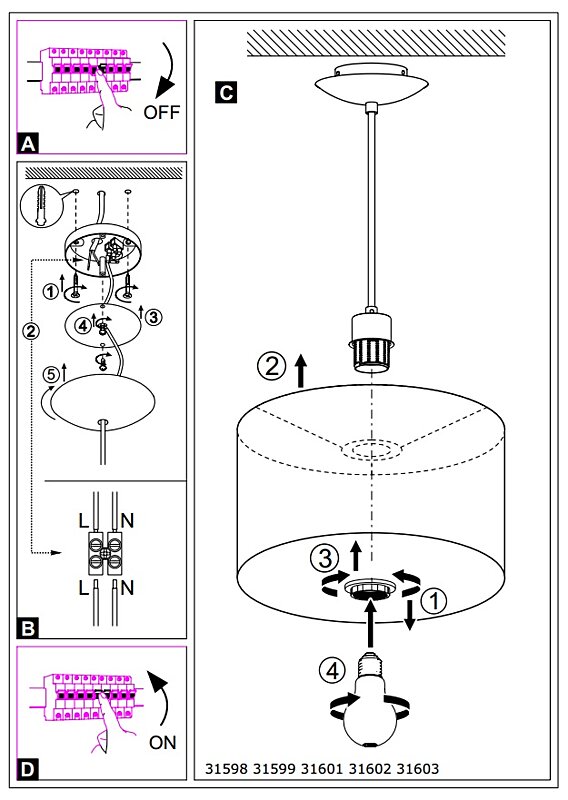 OFF

A

1
2
3
4
5

L N
L N

B

ON

D

C

2

3

1

4

31598 31599 31601 31602 31603