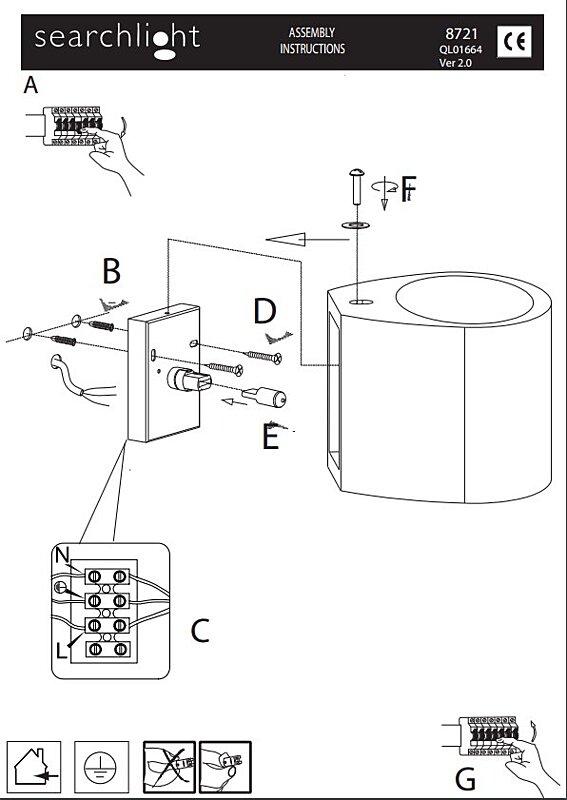 searchlight

ASSEMBLY
INSTRUCTIONS

8721
QL01664
Ver 2.0

CE

A

F

B

D

E

N

L

C

G