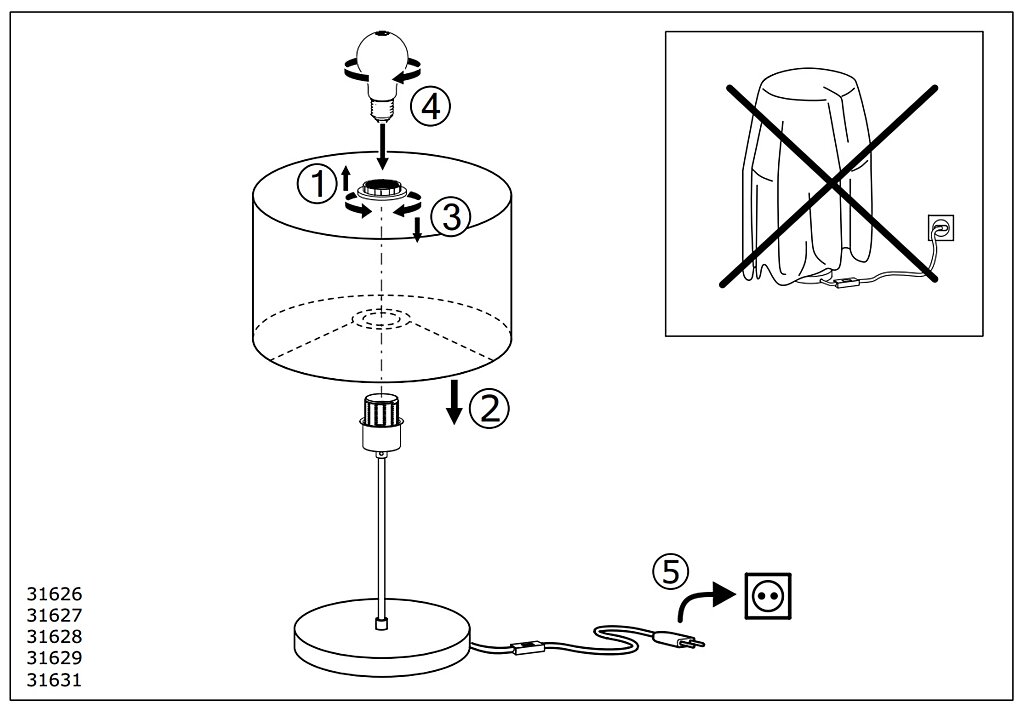 4
1
3
2
5
31626
31627
31628
31629
31631