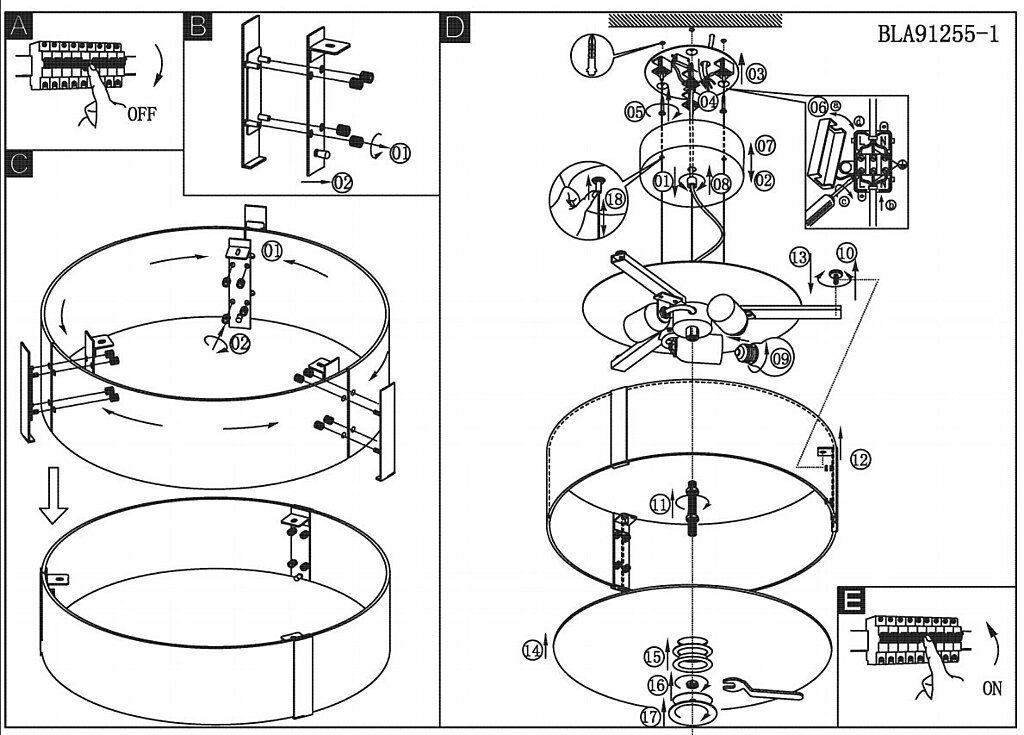 A

OFF

B

01

02

C

01

02

D

BLA91255-1

03

04

05

06

07

01

08

02

18

13

10

09

12

11

14

15

16

17

E

ON