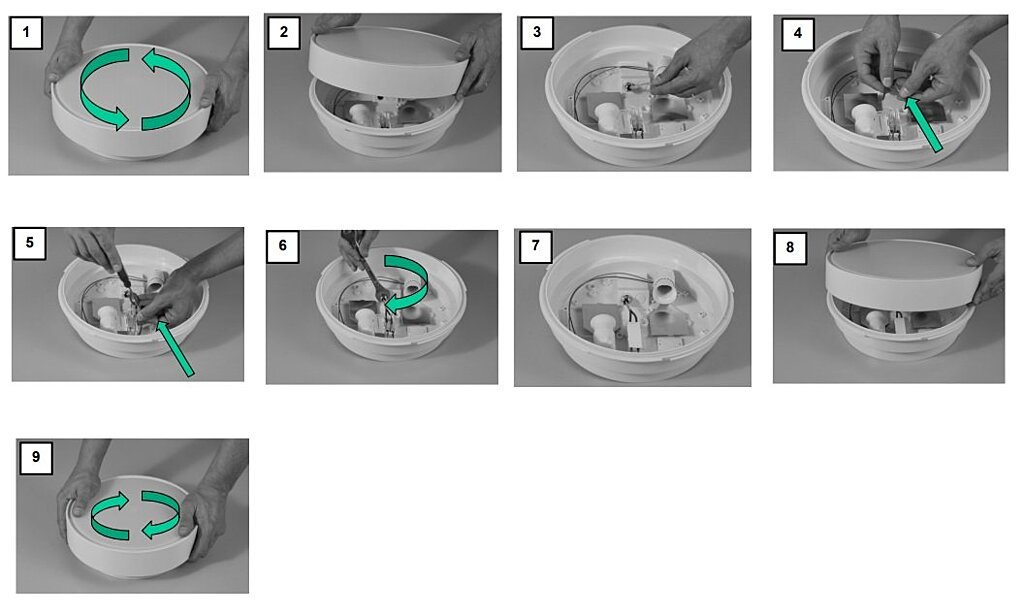 1

2

3

4

5

6

7

8

9