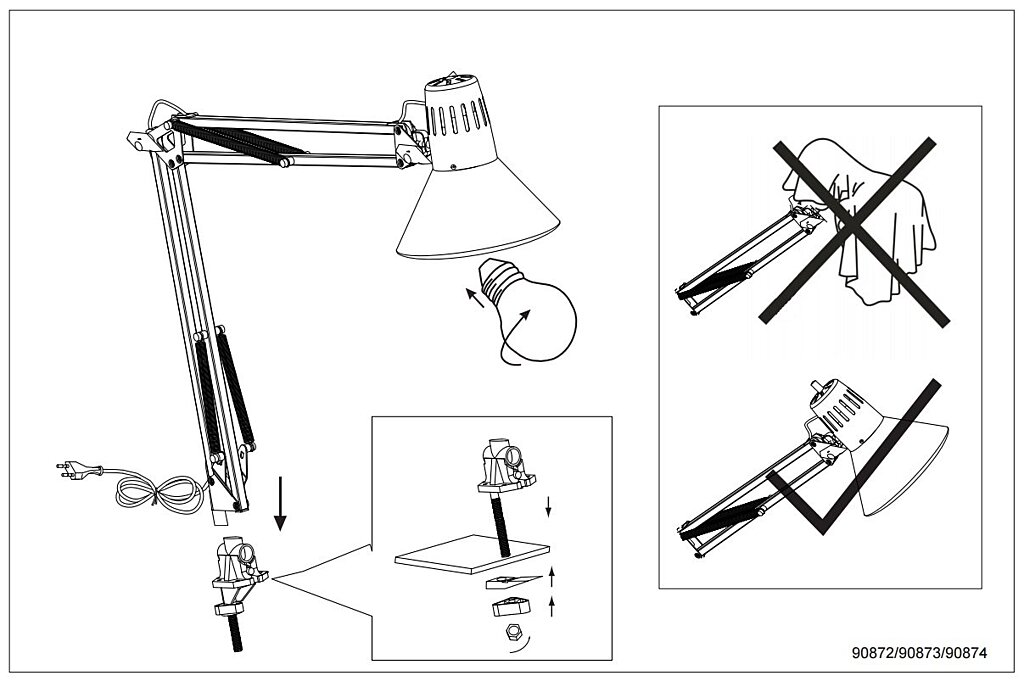 90872/90873/90874