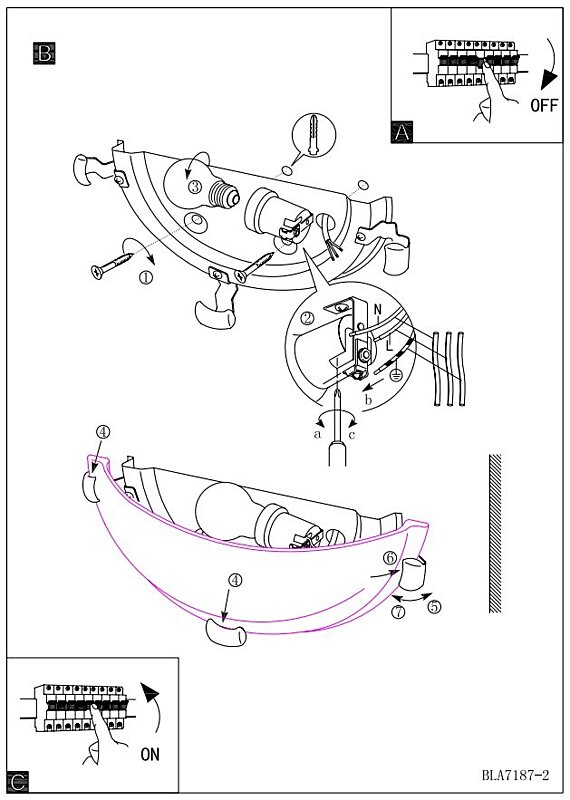 B

OFF

A

③

①

②

N

L

b

a

c

④

④

⑥

⑦

⑤

ON

C

BLA7187-2