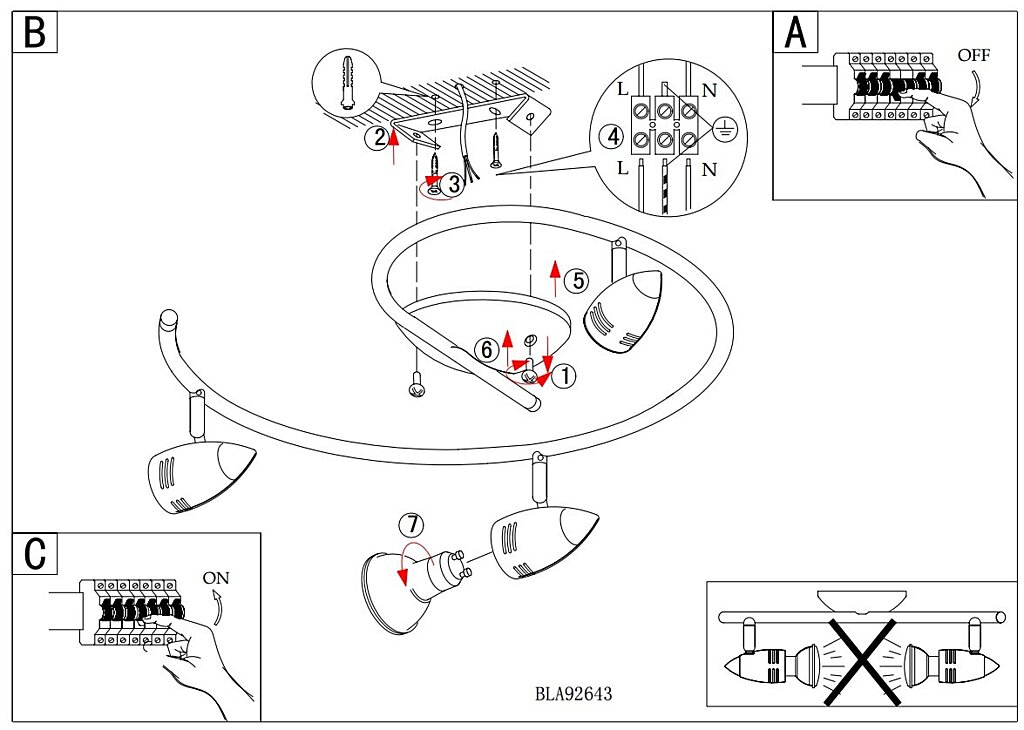 B

A

OFF

2

3

4

L

N

L

N

5

6

1

7

C

ON

BLA92643