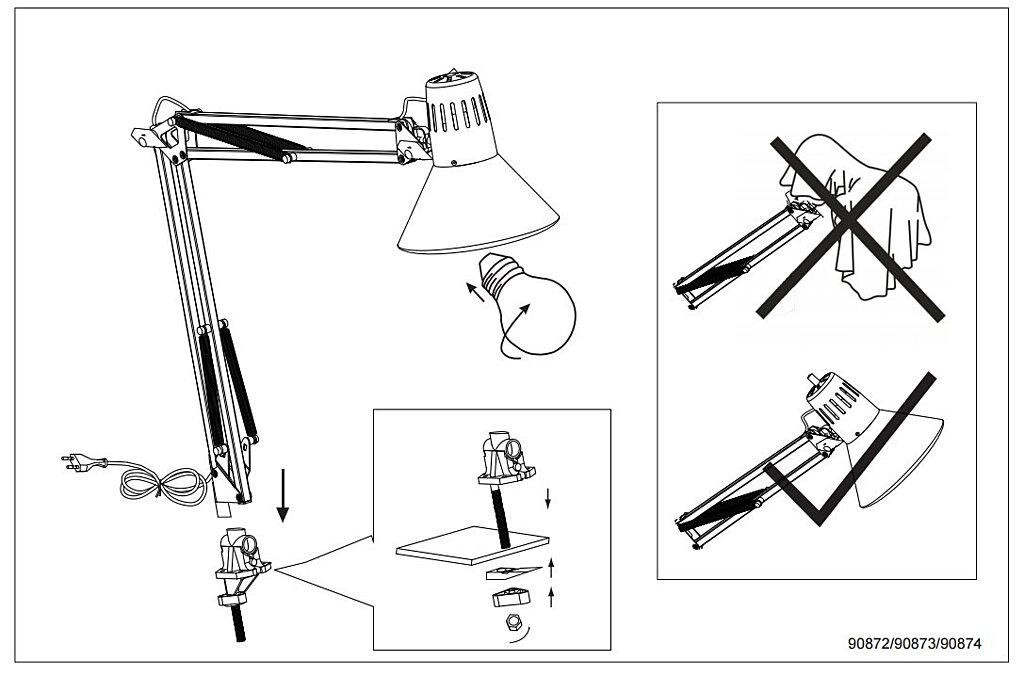 90872/90873/90874