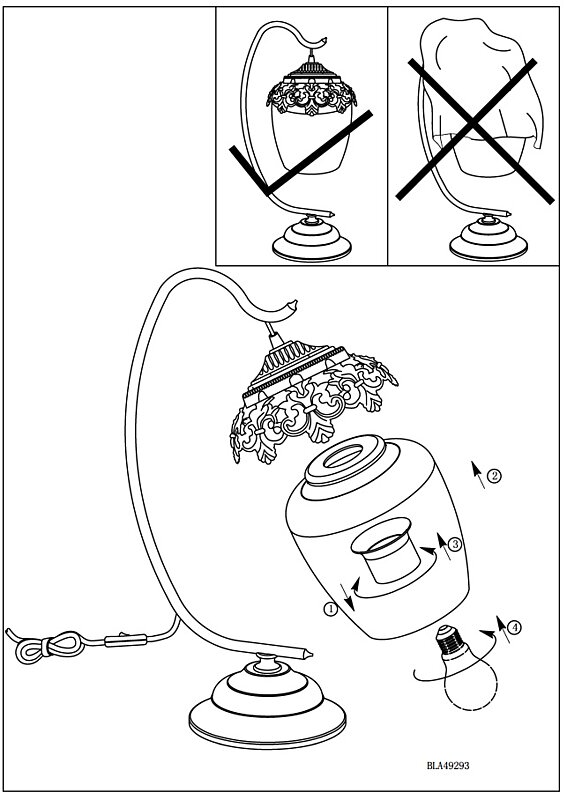 2

3

1

4

BLA49293