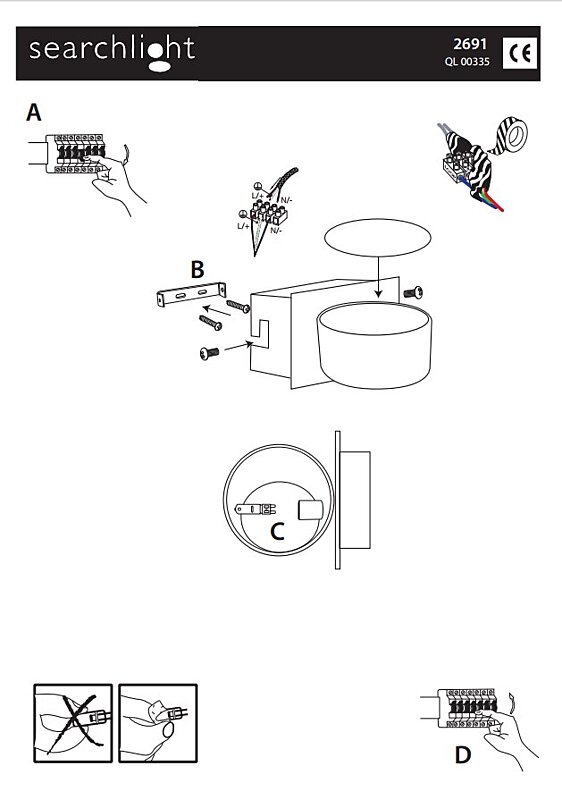 searchlight

2691
QL 00335

CE

A

L/+
N/-
L/+
N/-

B

C

D