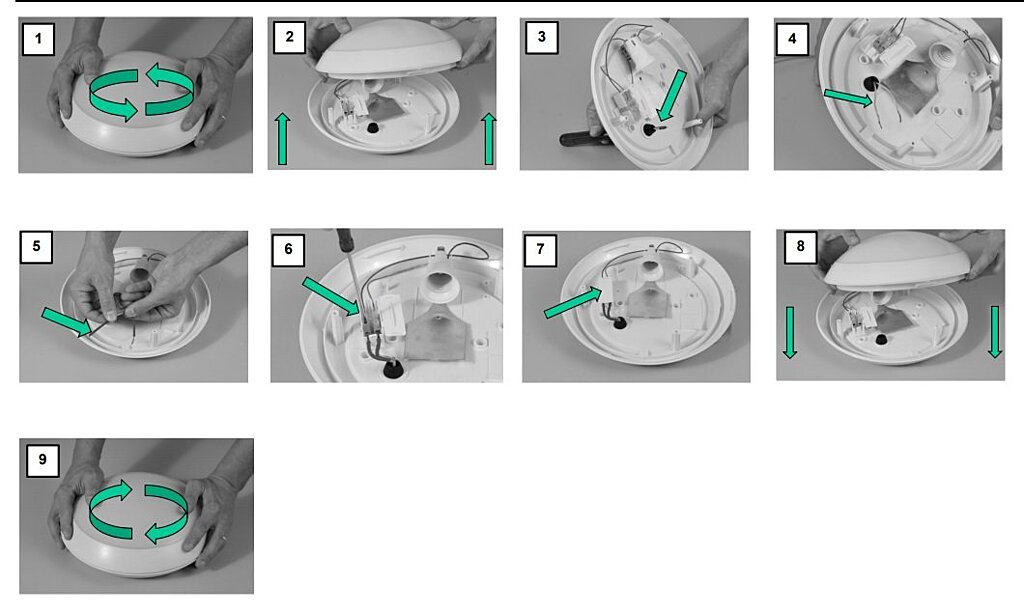 1

2

3

4

5

6

7

8

9