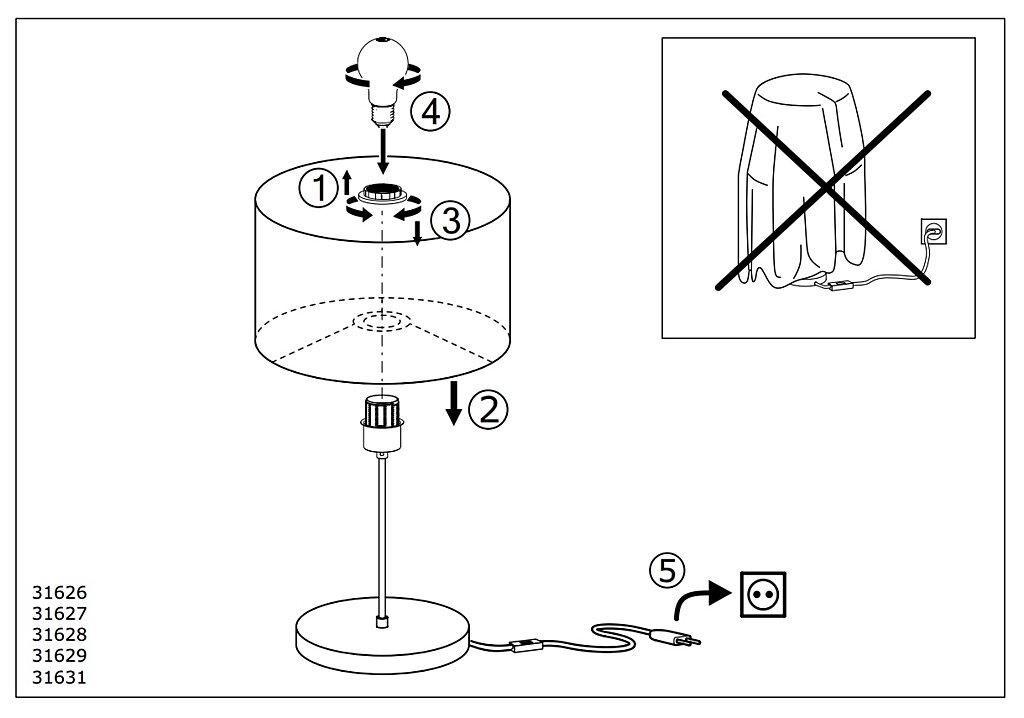 4
1
3
2
5
31626
31627
31628
31629
31631