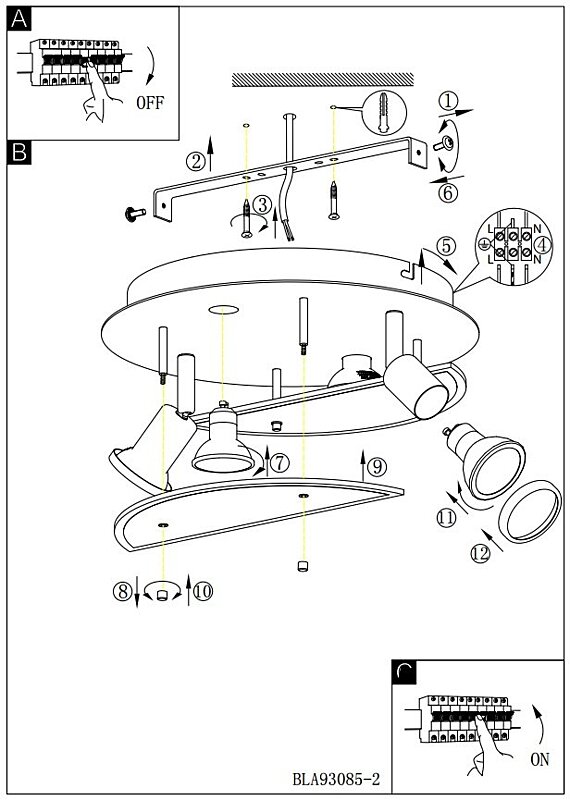 A

OFF

B

①

②

③

④

L N

L N

⑤

⑥

⑦

⑧

⑨

⑩

⑪

⑫

C

ON

BLA93085-2