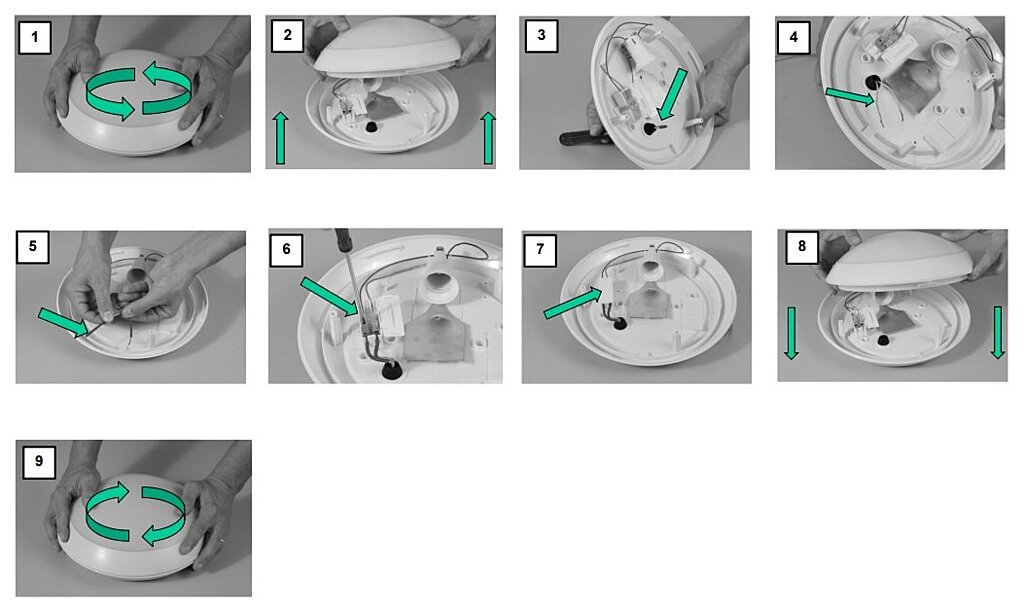 1

2

3

4

5

6

7

8

9