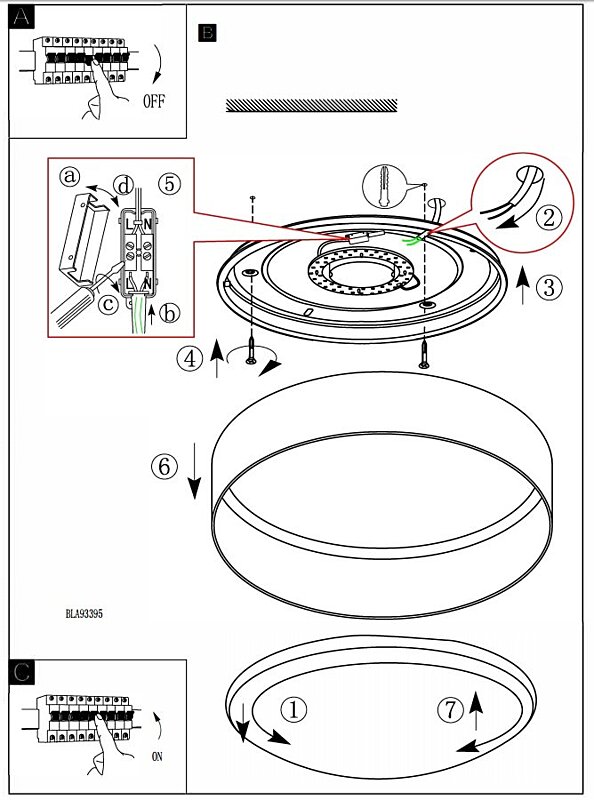 A

OFF

B

a
d
5
L N
L N
c
b

2

3

4

6

BLA93395

C

ON

1

7