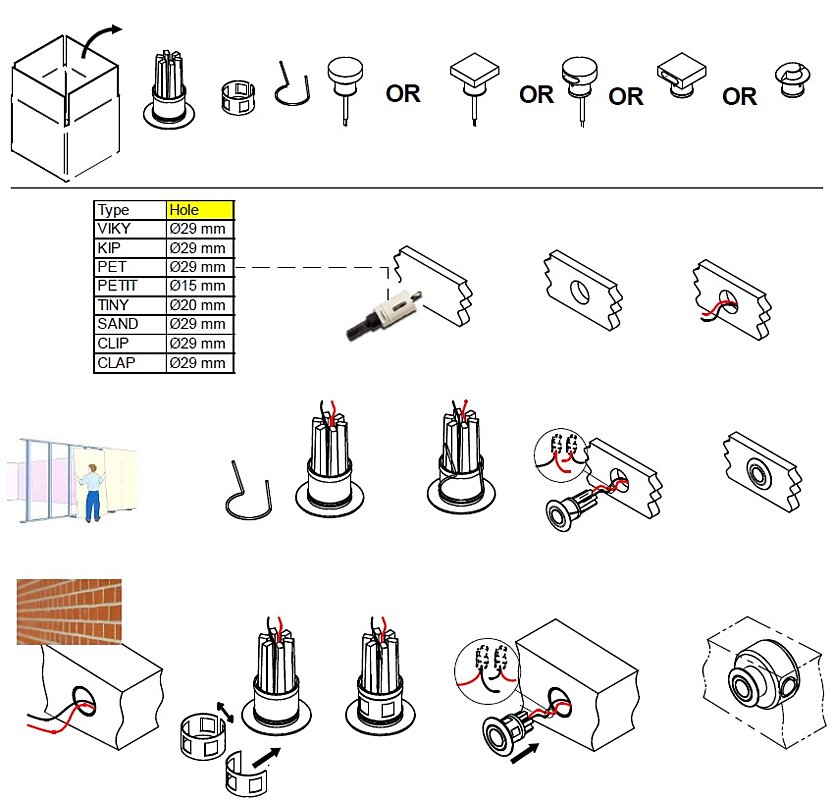 OR OR OR OR

| Type | Hole |
|---|---|
| VIKY | Ø29 mm |
| KIP | Ø29 mm |
| PET | Ø29 mm |
| PETIT | Ø15 mm |
| TINY | Ø20 mm |
| SAND | Ø29 mm |
| CLIP | Ø29 mm |
| CLAP | Ø29 mm |