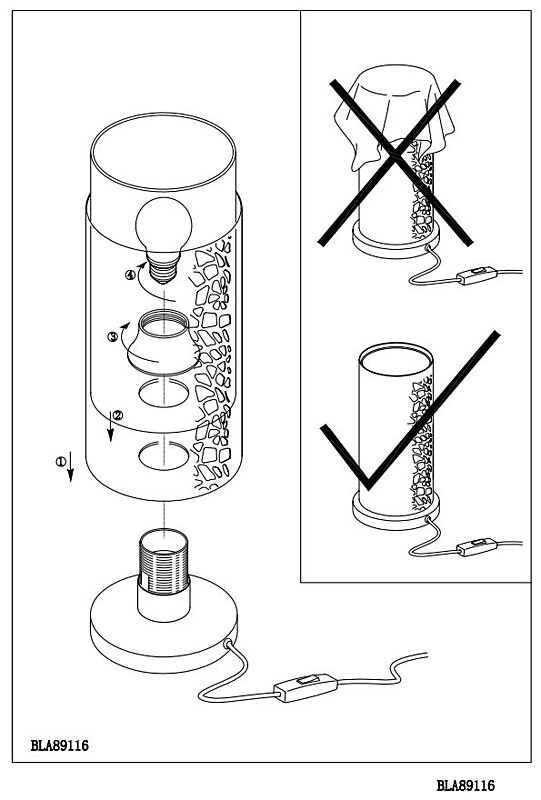 ④
③
②
①
BLA89116

BLA89116