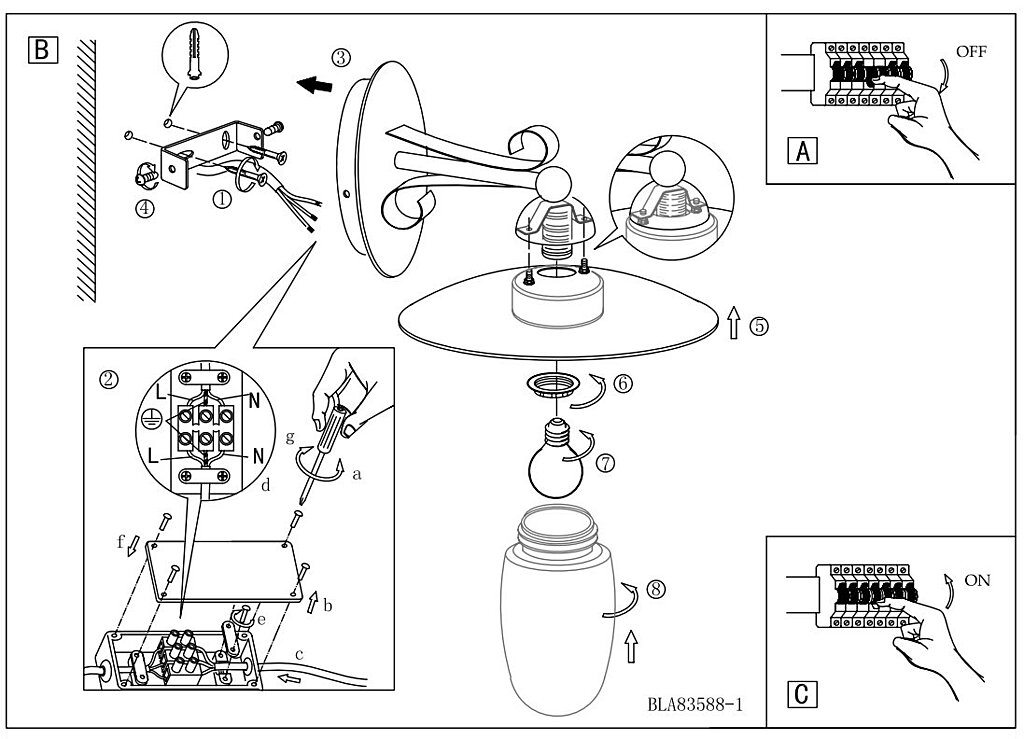 B

③

④

①

②

L

N

L

N

g

a

d

f

b

e

c

⑤

⑥

⑦

⑧

BLA83588-1

OFF

A

ON

C