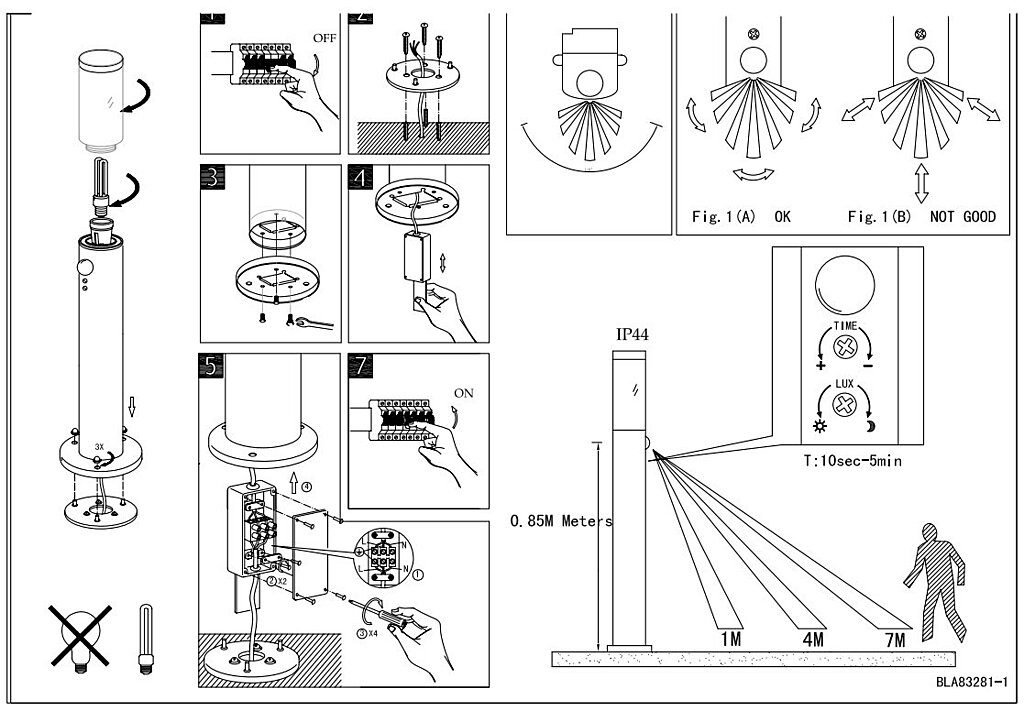 3X

1
OFF

2

3

4

5
④
N
L
N
①
②X2
③X4

7
ON

Fig.1(A) OK

Fig.1(B) NOT GOOD

IP44

TIME
+
−
LUX

T:10sec-5min

0.85M Meters

1M
4M
7M

BLA83281-1