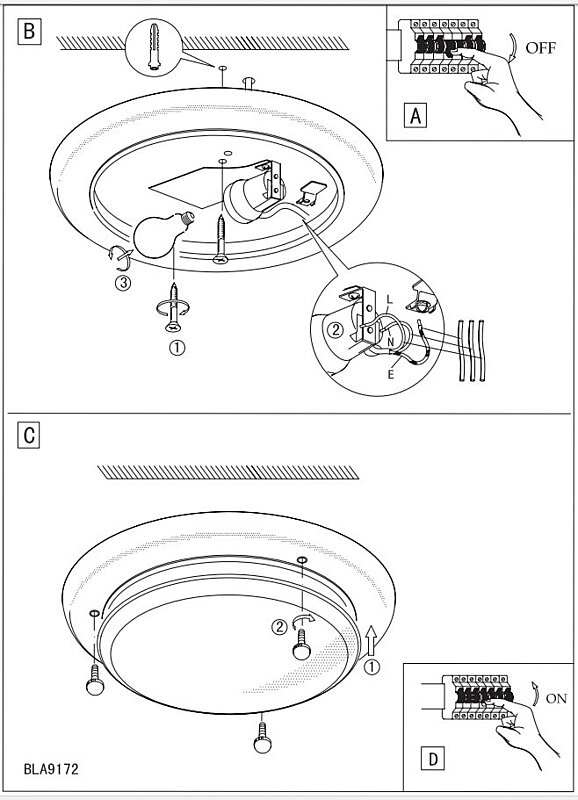 B

OFF

A

③

①

②

L

N

E

C

②

①

ON

D

BLA9172