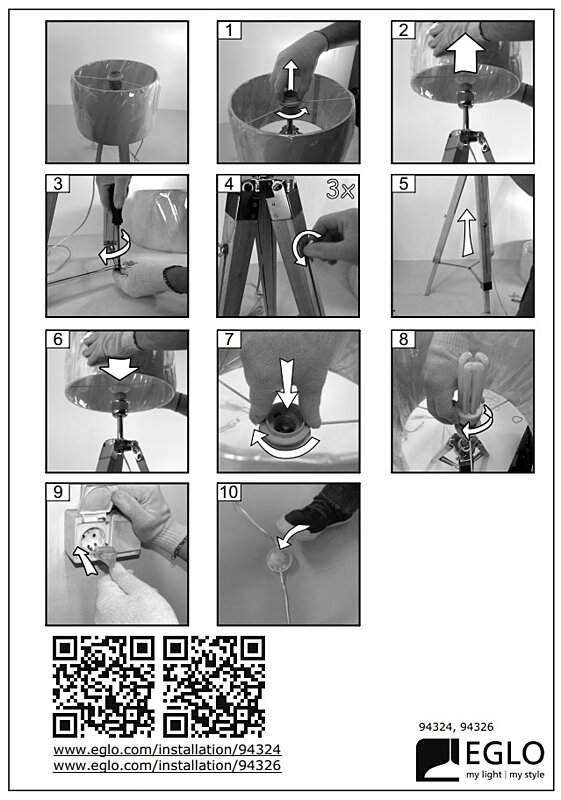 1

2

3

4 3x

5

6

7

8

9

10

www.eglo.com/installation/94324
www.eglo.com/installation/94326

94324, 94326

EGLO
my light | my style