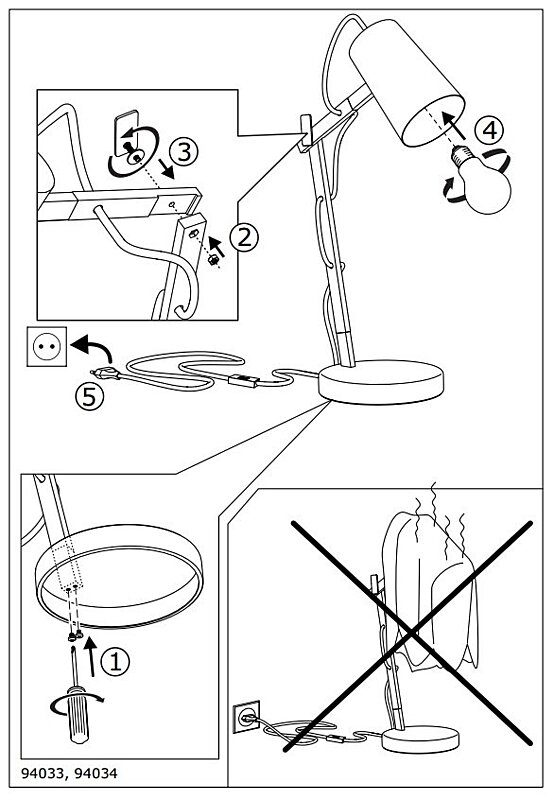 3
2
4
5
1
94033, 94034