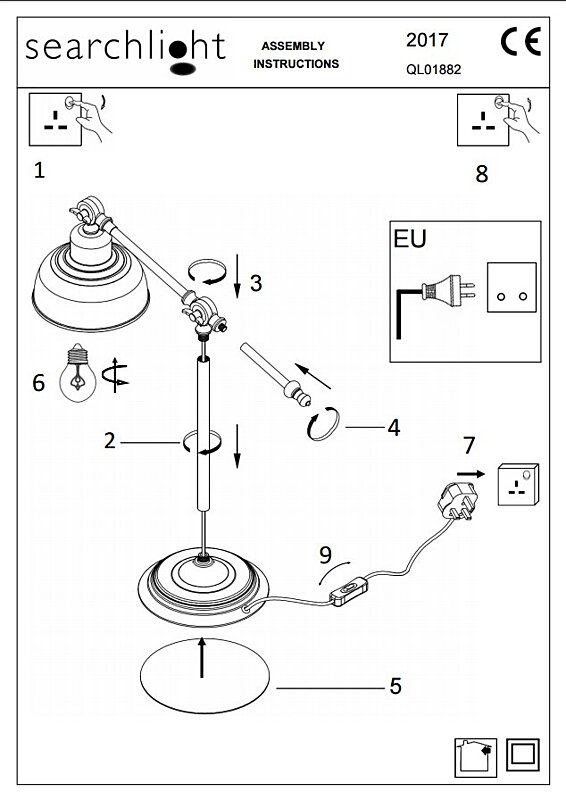 searchlight ASSEMBLY INSTRUCTIONS 2017 QL01882 CE

1

8

EU

3

6

4

2

7

9

5