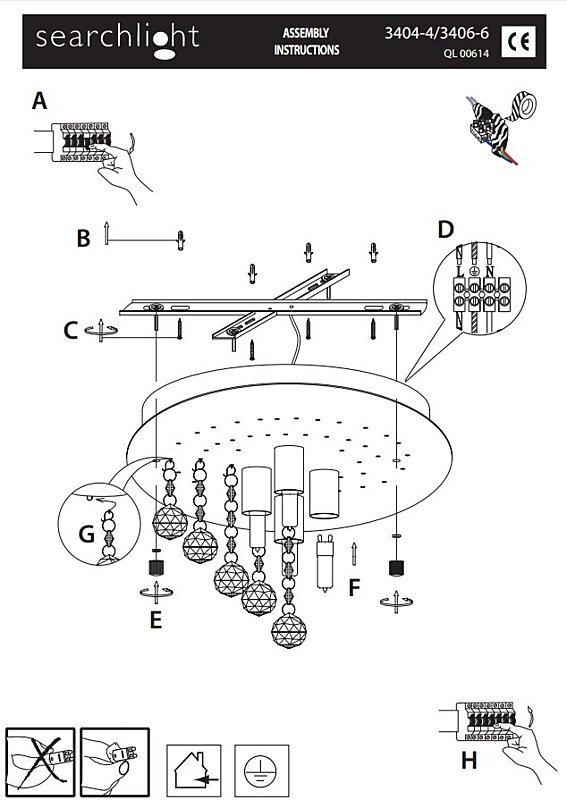 searchlight

ASSEMBLY INSTRUCTIONS

3404-4/3406-6
QL 00614

CE

A

B

C

D

L N

G

E

F

H