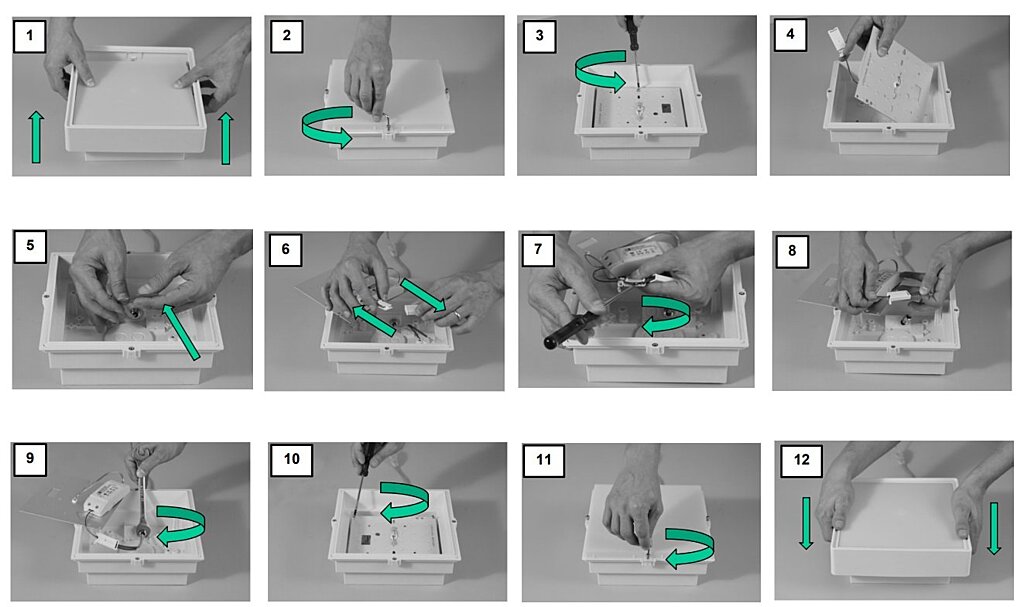 1

2

3

4

5

6

7

8

9

10

11

12