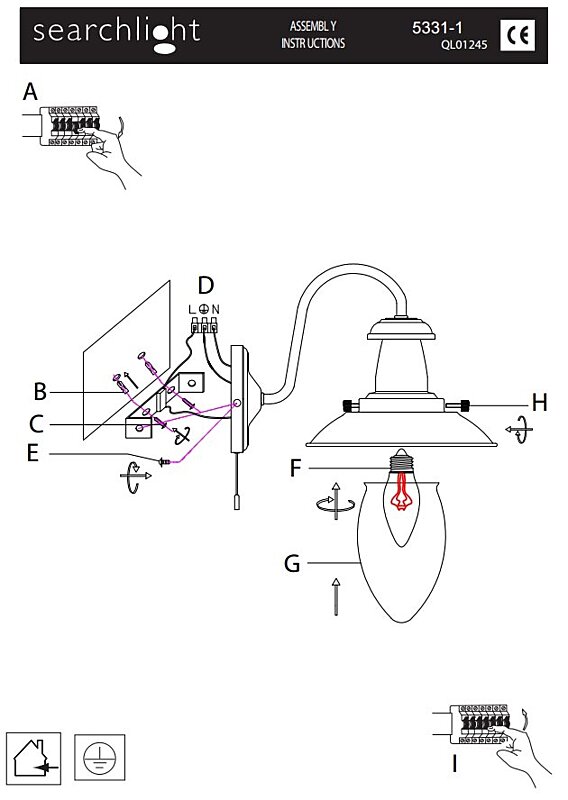 searchlight

ASSEMBL Y INSTR UCTIONS

5331-1
QL01245

CE

A

D

L N

B

C

E

H

F

G

I