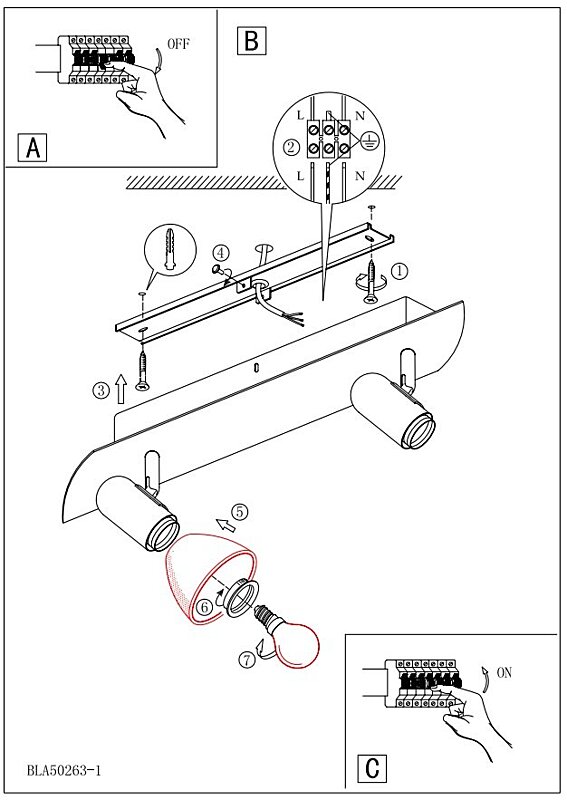 OFF
A
B
L
N
②
L
N
④
①
③
⑤
⑥
⑦
ON
C
BLA50263-1