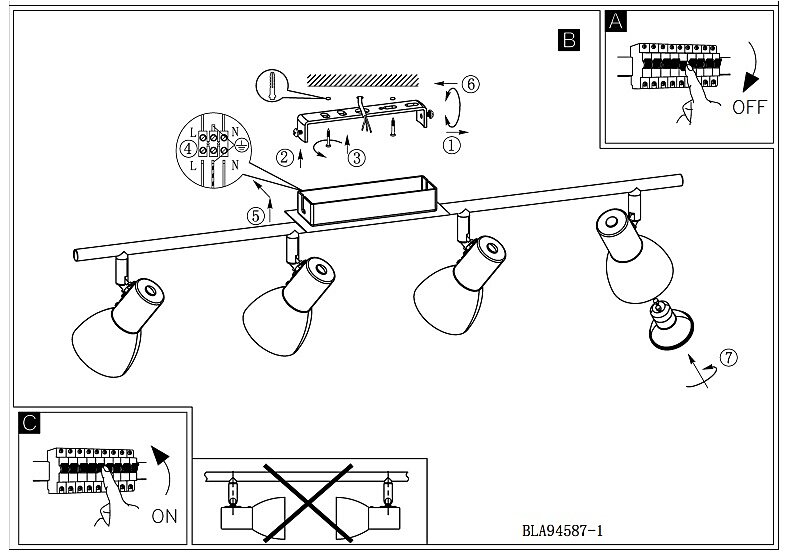 B

A

OFF

⑥

①

②

③

④

L N

L N

⑤

⑦

C

ON

BLA94587-1