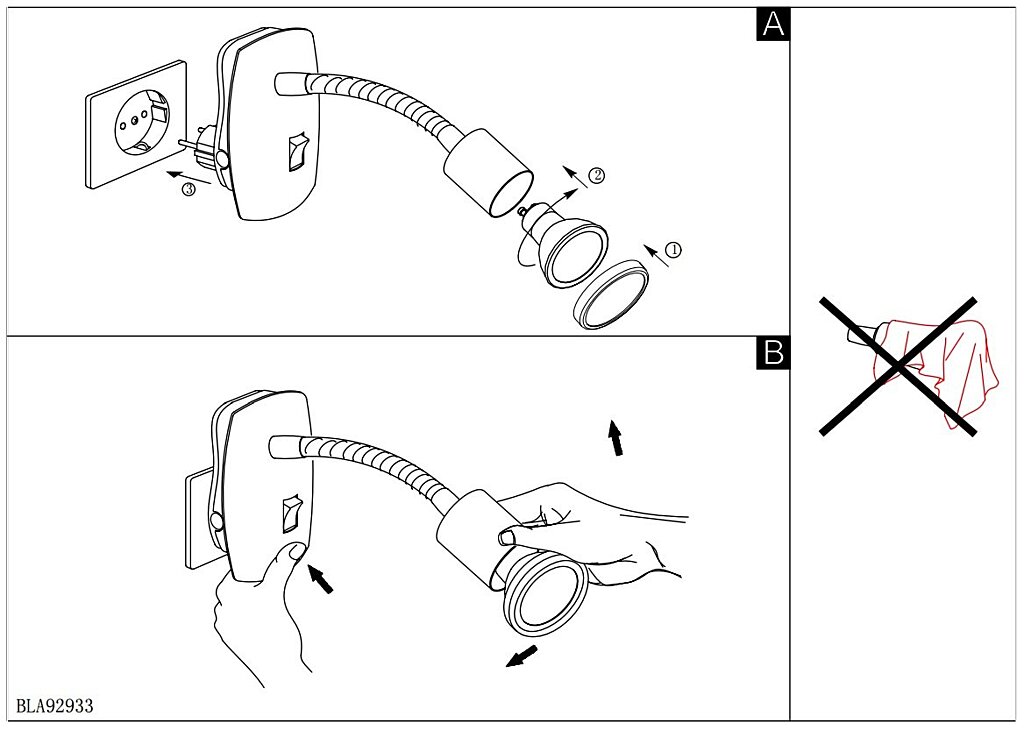 A

③

②

①

B

BLA92933