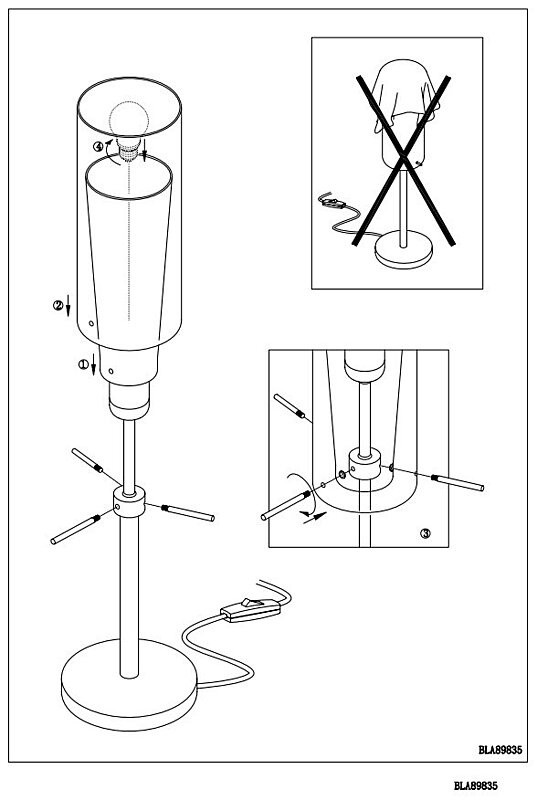 ④

②

①

③

BLA89835

BLA89835