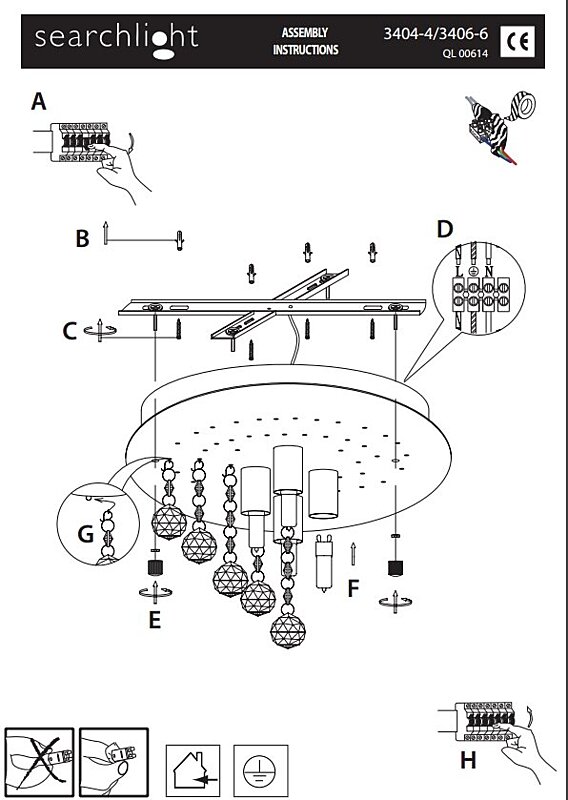 searchlight

ASSEMBLY INSTRUCTIONS

3404-4/3406-6
QL 00614

CE

A

B

C

D

L N

G

E

F

H