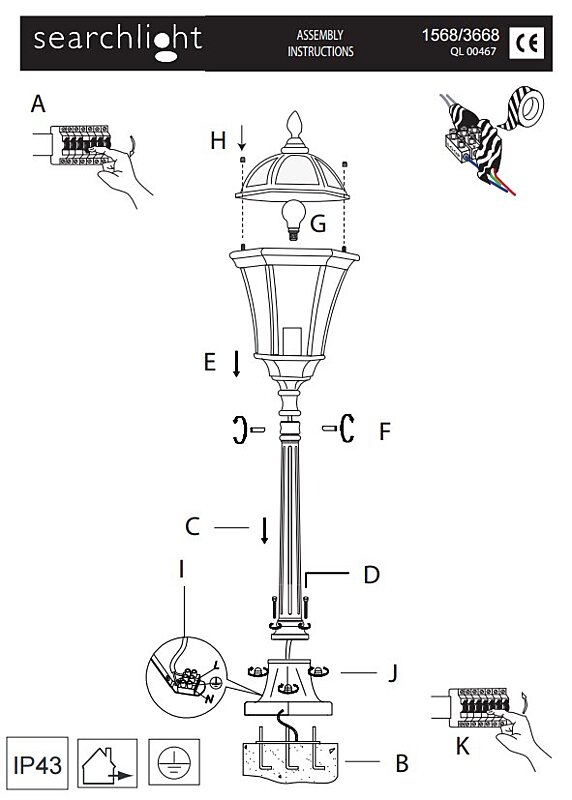 searchlight

ASSEMBLY INSTRUCTIONS

1568/3668
QL 00467

CE

A

H

G

E

F

C

D

I

L

N

J

K

B

IP43