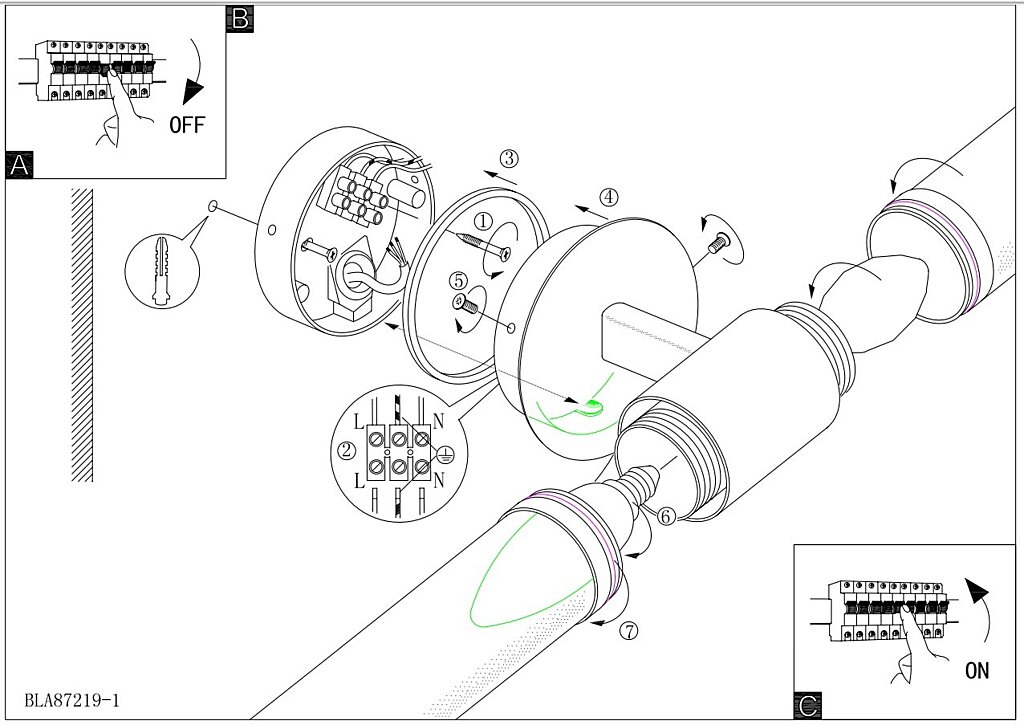 B
OFF
A
③
④
①
⑤
L
N
②
L
N
⑥
⑦
ON
C
BLA87219-1