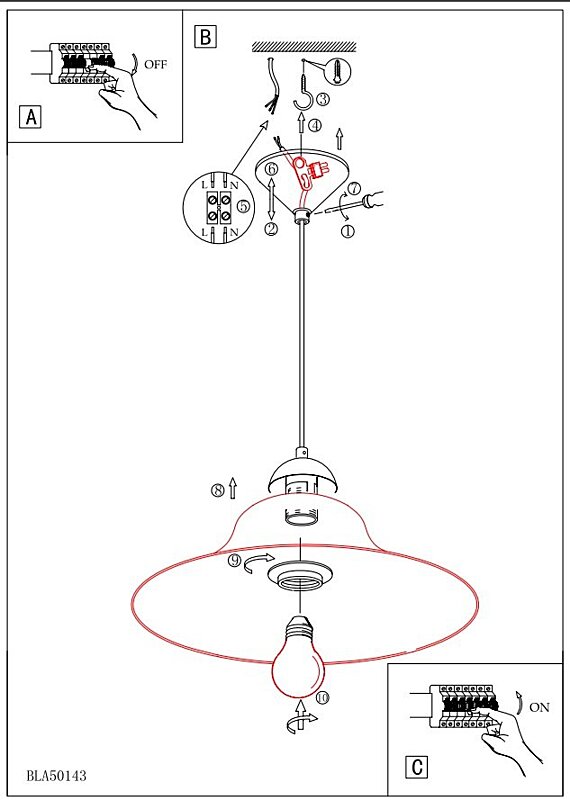 OFF

A

B

③

④

⑥

⑦

L N

⑤

L N

②

①

⑧

⑨

⑩

ON

C

BLA50143