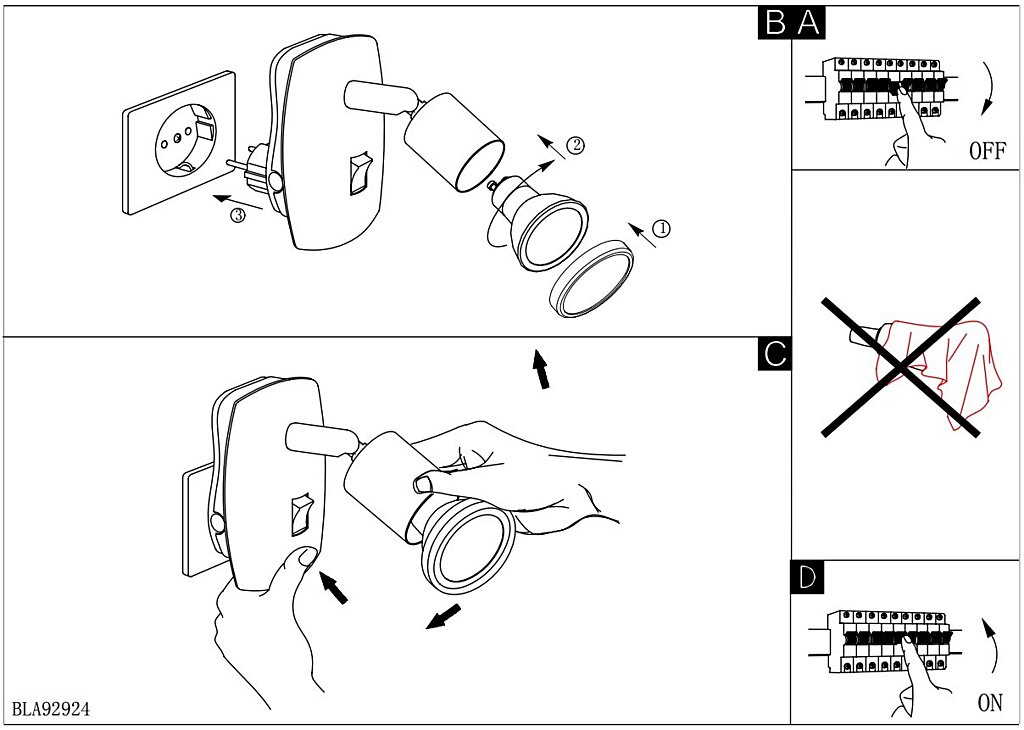 B A

OFF

② ① ③

C

D

ON

BLA92924