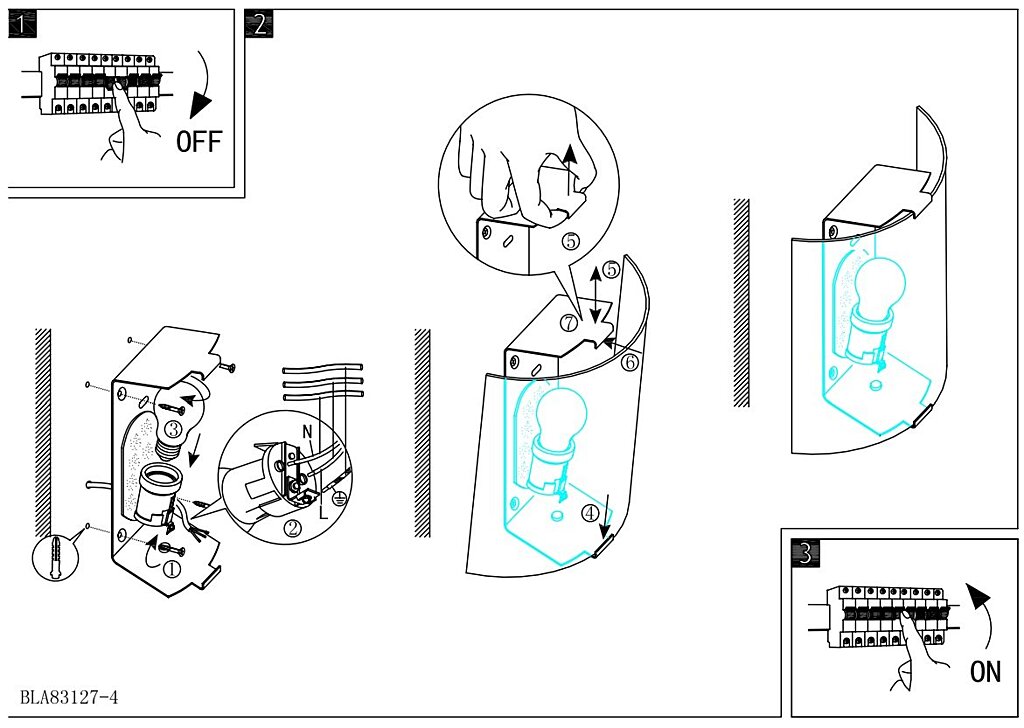 1
OFF
2
③
N
L
②
①
⑤
⑤
⑦
⑥
④
3
ON
BLA83127-4