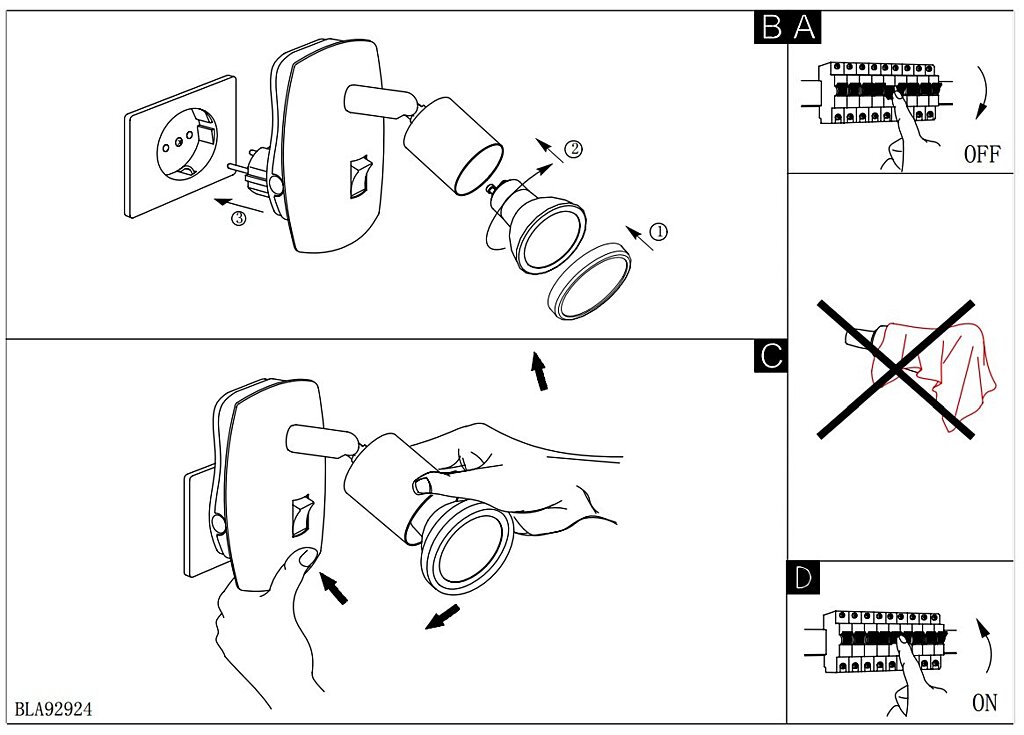 B A

OFF

② ① ③

C

D

ON

BLA92924