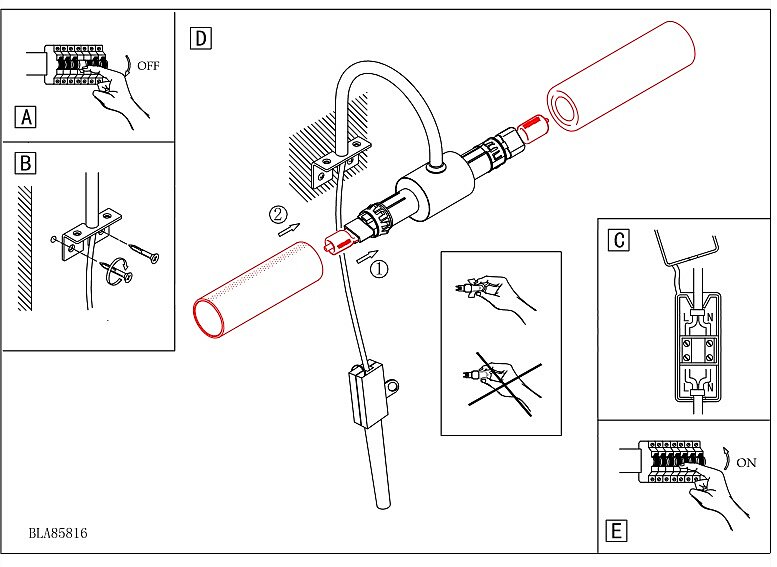 OFF
A
B
D
②
①
C
L
N
L
N
ON
E
BLA85816