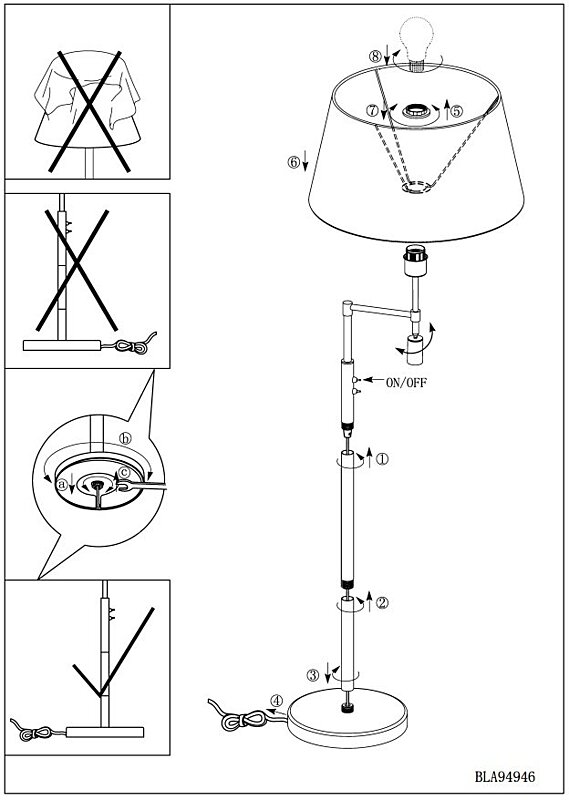 ⓑ
ⓐ
ⓒ
⑧
⑦
⑤
⑥
ON/OFF
①
②
③
④
BLA94946