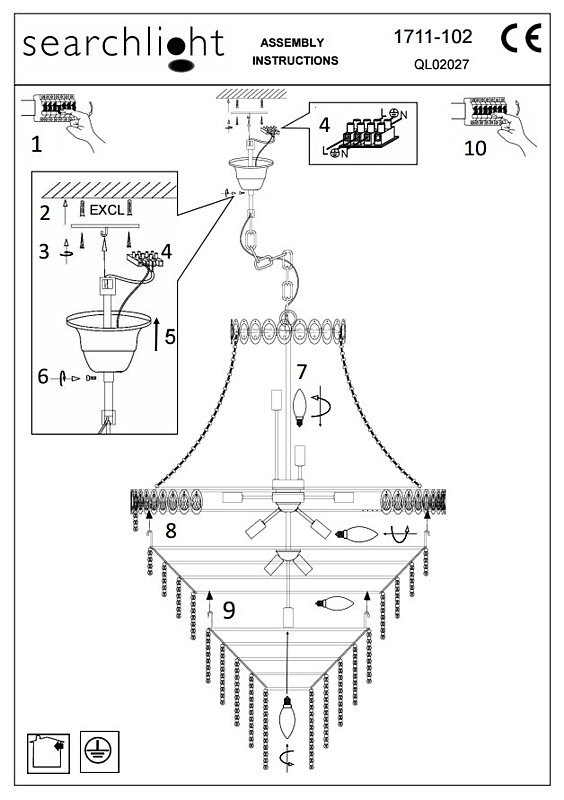 searchlight

ASSEMBLY INSTRUCTIONS

1711-102

QL02027

CE

1

4

L N

L N

10

2 EXCL

3

4

5

6

7

8

9